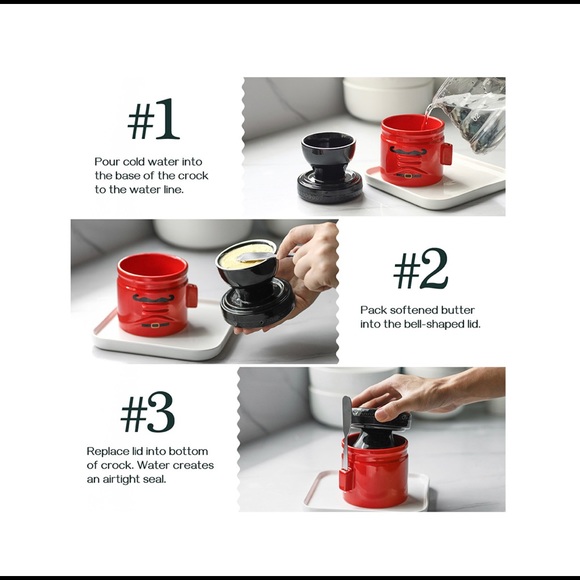 #1

Pour cold water into the base of the crock to the water line.

#2

Pack softened butter into the bell-shaped lid.

#3

Replace lid into bottom of crock. Water creates an airtight seal.